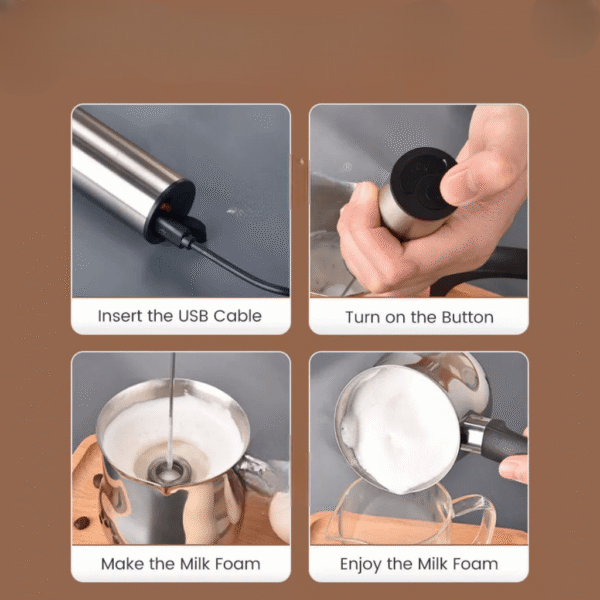 Insert the USB Cable

Turn on the Button

Make the Milk Foam

Enjoy the Milk Foam