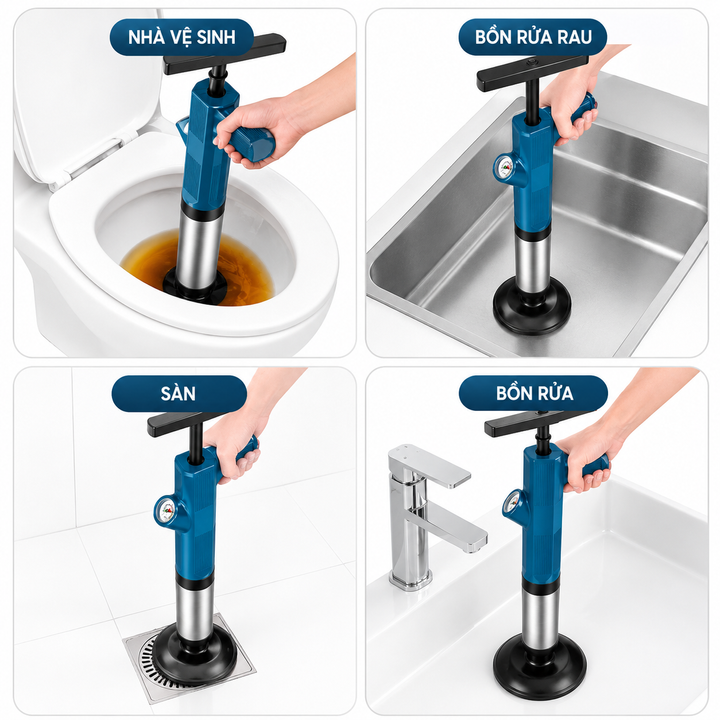 NHÀ VỆ SINH

BỒN RỬA RAU

SÀN

BỒN RỬA