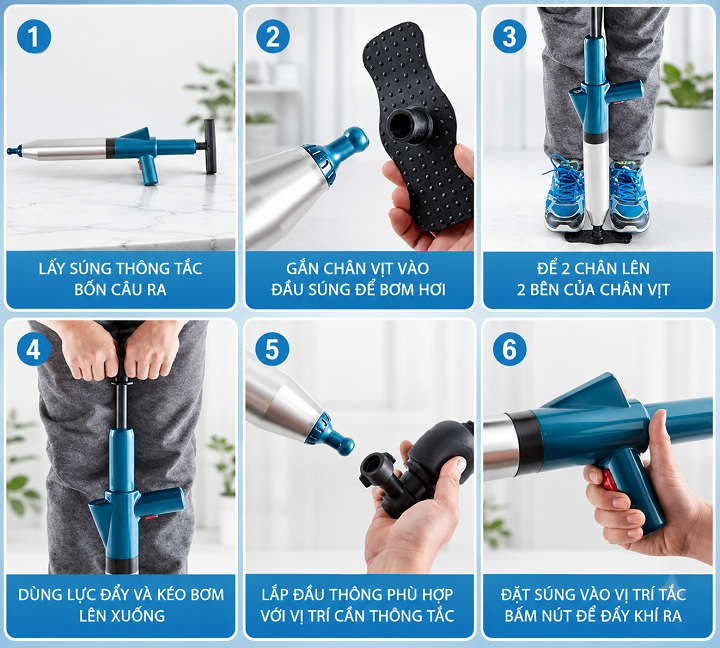 1
LẤY SÚNG THÔNG TẮC BỒN CẦU RA

2
GẮN CHÂN VỊT VÀO ĐẦU SÚNG ĐỂ BƠM HƠI

3
ĐỂ 2 CHÂN LÊN 2 BÊN CỦA CHÂN VỊT

4
DÙNG LỰC ĐẨY VÀ KÉO BƠM LÊN XUỐNG

5
LẮP ĐẦU THÔNG PHÙ HỢP VỚI VỊ TRÍ CẦN THÔNG TẮC

6
ĐẶT SÚNG VÀO VỊ TRÍ TẮC BẤM NÚT ĐỂ ĐẨY KHÍ RA